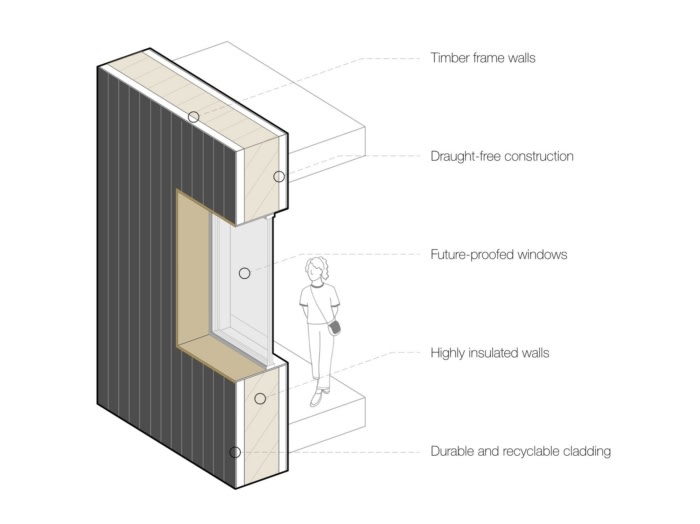 Timber frame walls

Draught-free construction

Future-proofed windows

Highly insulated walls

Durable and recyclable cladding